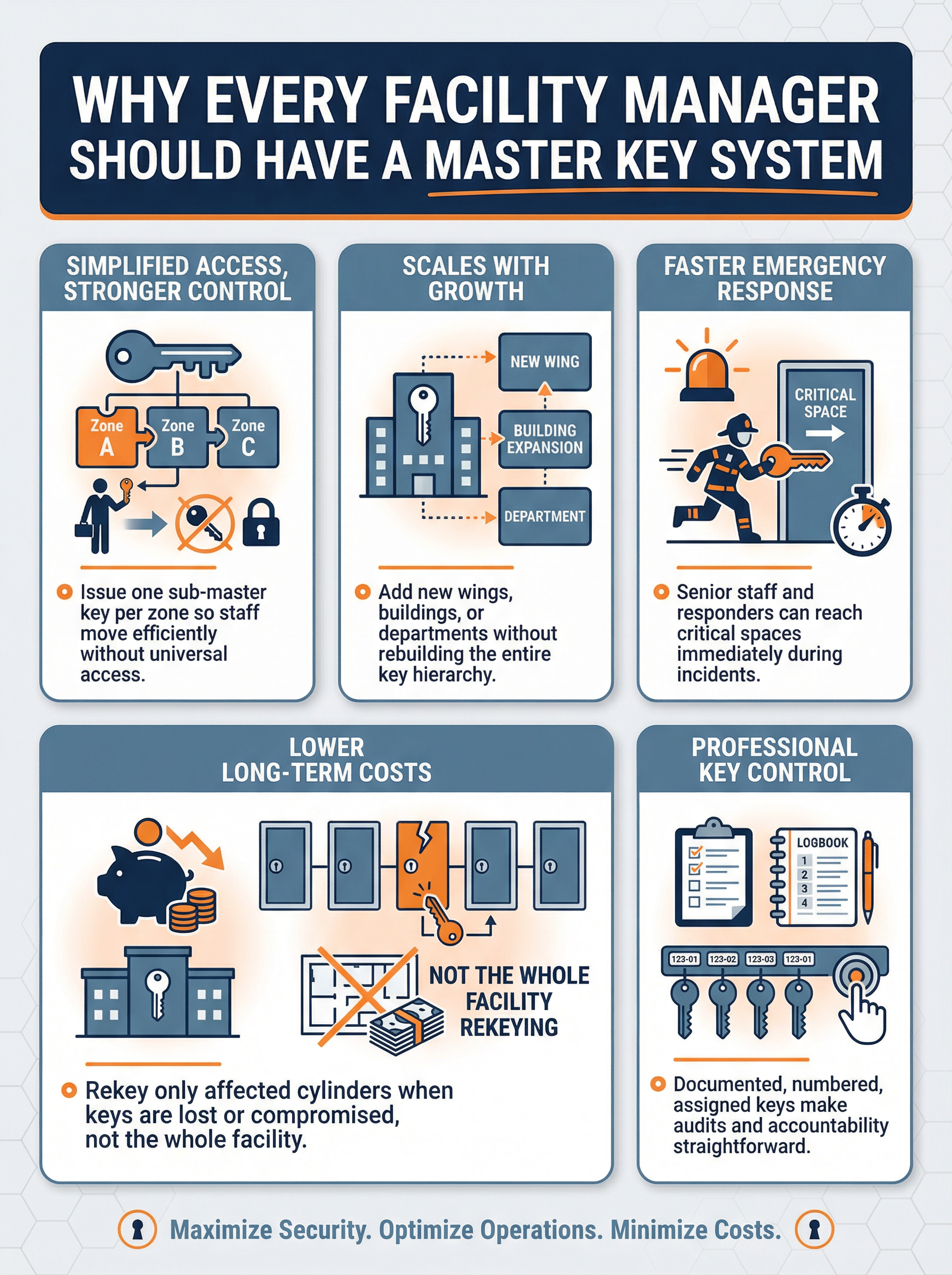 WHY EVERY FACILITY MANAGER SHOULD HAVE A MASTER KEY SYSTEM

SIMPLIFIED ACCESS, STRONGER CONTROL

Zone A
Zone B
Zone C

Issue one sub-master key per zone so staff move efficiently without universal access.

SCALES WITH GROWTH

NEW WING
BUILDING EXPANSION
DEPARTMENT

Add new wings, buildings, or departments without rebuilding the entire key hierarchy.

FASTER EMERGENCY RESPONSE

CRITICAL SPACE

Senior staff and responders can reach critical spaces immediately during incidents.

LOWER LONG-TERM COSTS

NOT THE WHOLE FACILITY REKEYING

Rekey only affected cylinders when keys are lost or compromised, not the whole facility.

PROFESSIONAL KEY CONTROL

LOGBOOK
1
2
3
4

123-01
123-02
123-03
123-01

Documented, numbered, assigned keys make audits and accountability straightforward.

Maximize Security. Optimize Operations. Minimize Costs.